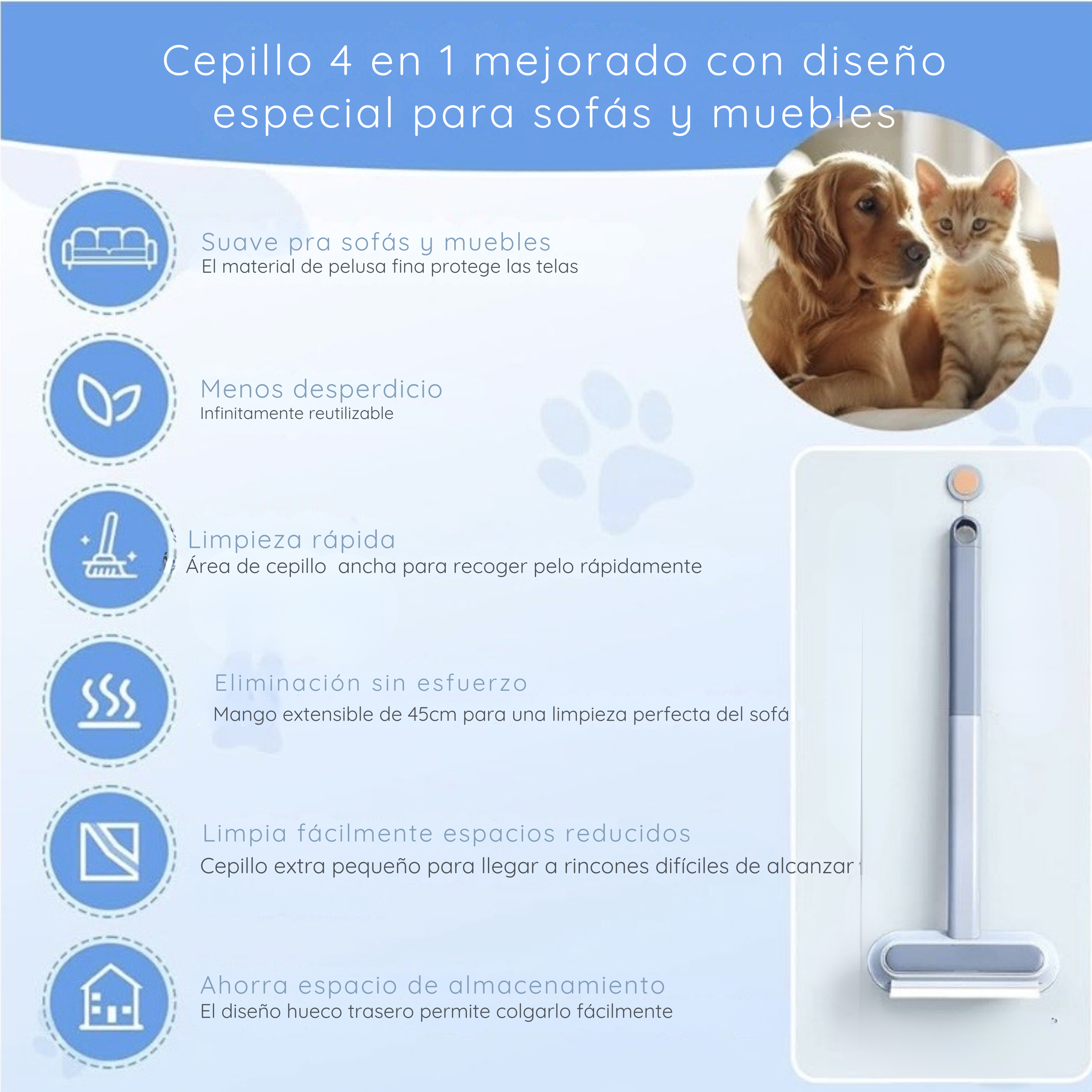 Cepillo 4 en 1 mejorado con diseño especial para sofás y muebles

Suave pra sofás y muebles
El material de pelusa fina protege las telas

Menos desperdicio
Infinitamente reutilizable

Limpieza rápida
Área de cepillo ancha para recoger pelo rápidamente

Eliminación sin esfuerzo
Mango extensible de 45cm para una limpieza perfecta del sofá

Limpia fácilmente espacios reducidos
Cepillo extra pequeño para llegar a rincones difíciles de alcanzar

Ahorra espacio de almacenamiento
El diseño hueco trasero permite colgarlo fácilmente